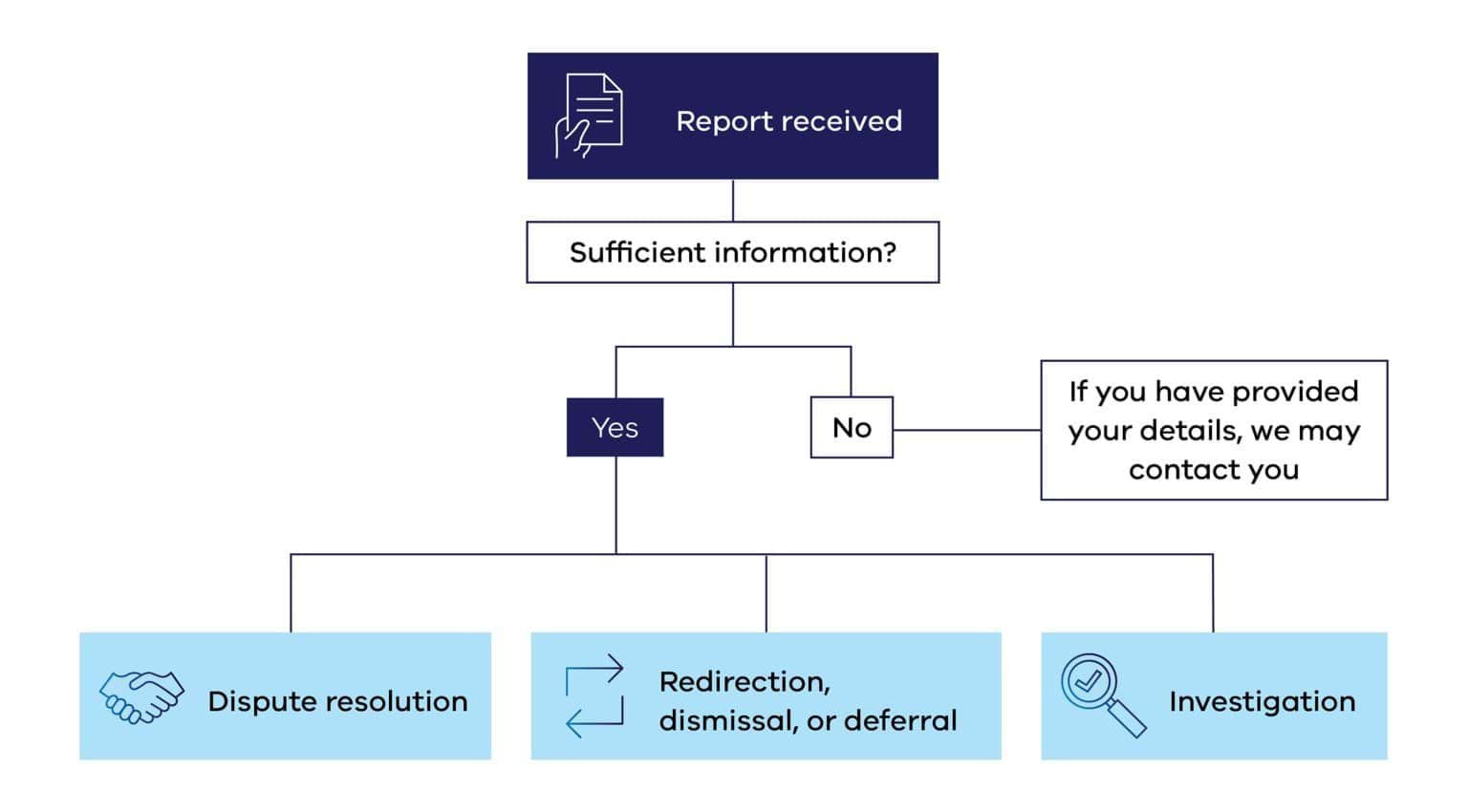 Report received

Sufficient information?

Yes

No

If you have provided your details, we may contact you

Dispute resolution

Redirection, dismissal, or deferral

Investigation